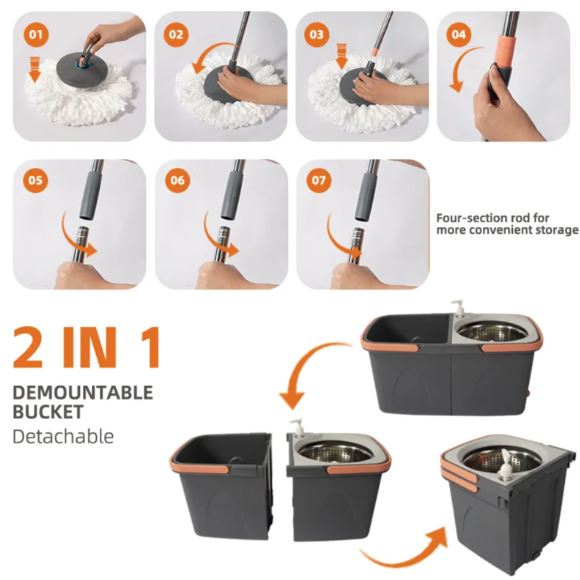 01

02

03

04

05

06

07

Four-section rod for more convenient storage

2 IN 1

DEMOUNTABLE BUCKET

Detachable